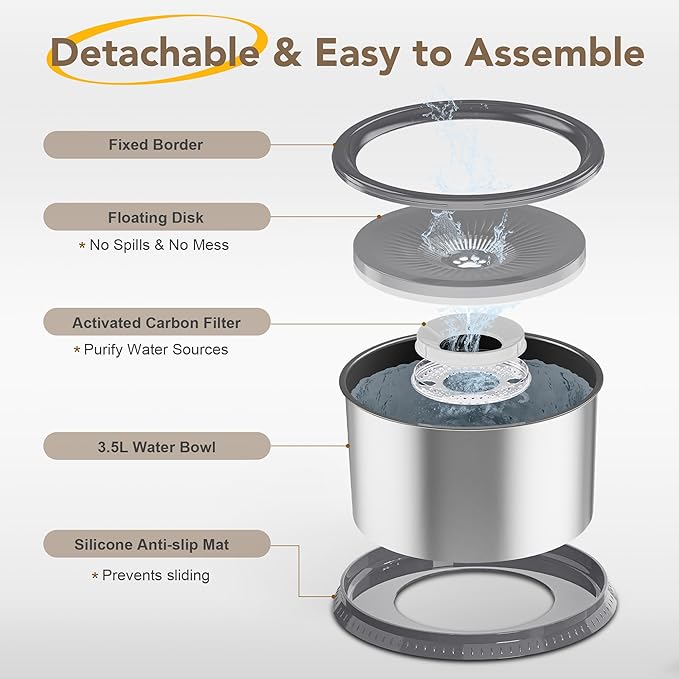 Detachable & Easy to Assemble

Fixed Border

Floating Disk

* No Spills & No Mess

Activated Carbon Filter

* Purify Water Sources

3.5L Water Bowl

Silicone Anti-slip Mat

* Prevents sliding