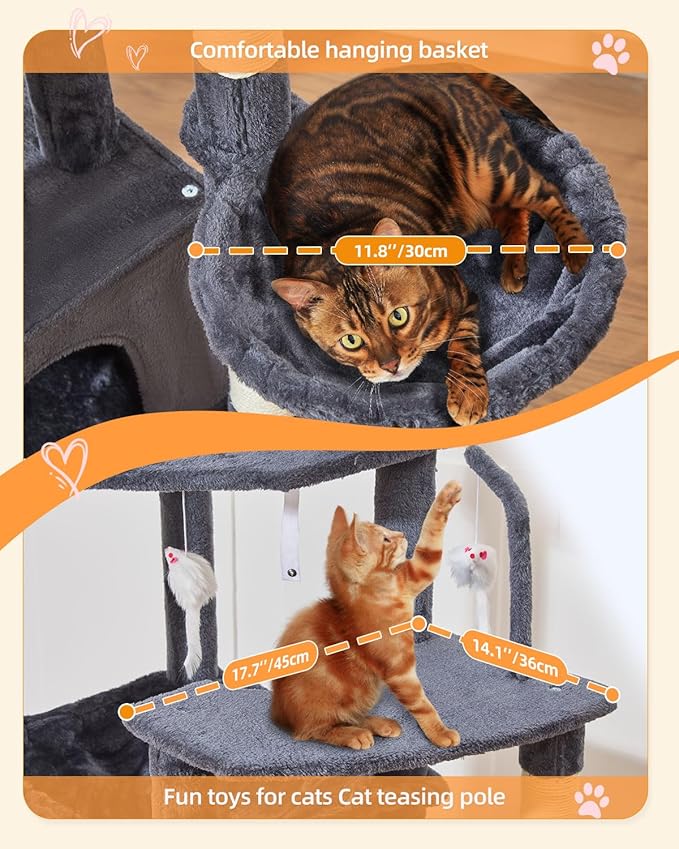 Comfortable hanging basket

11.8''/30cm

17.7''/45cm

14.1''/36cm

Fun toys for cats Cat teasing pole