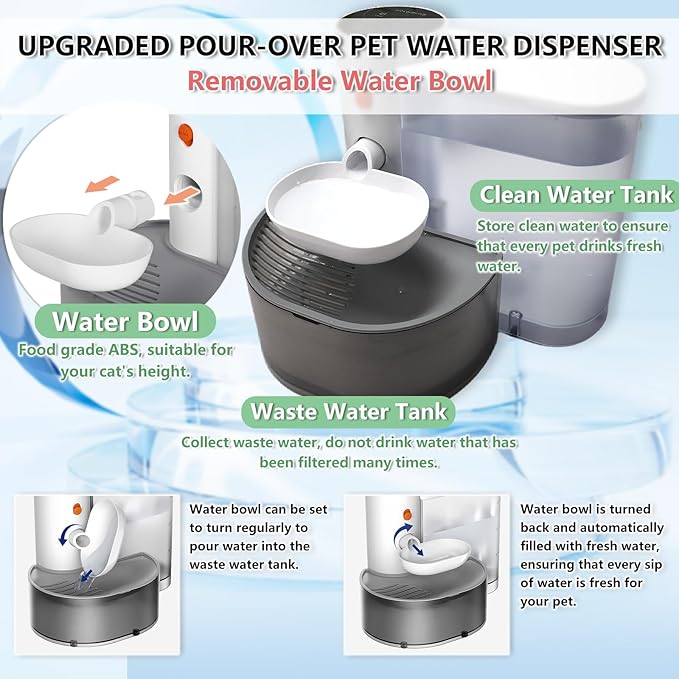 UPGRADED POUR-OVER PET WATER DISPENSER
Removable Water Bowl

Clean Water Tank
Store clean water to ensure that every pet drinks fresh water.

Water Bowl
Food grade ABS, suitable for your cat's height.

Waste Water Tank
Collect waste water, do not drink water that has been filtered many times.

Water bowl can be set to turn regularly to pour water into the waste water tank.

Water bowl is turned back and automatically filled with fresh water, ensuring that every sip of water is fresh for your pet.