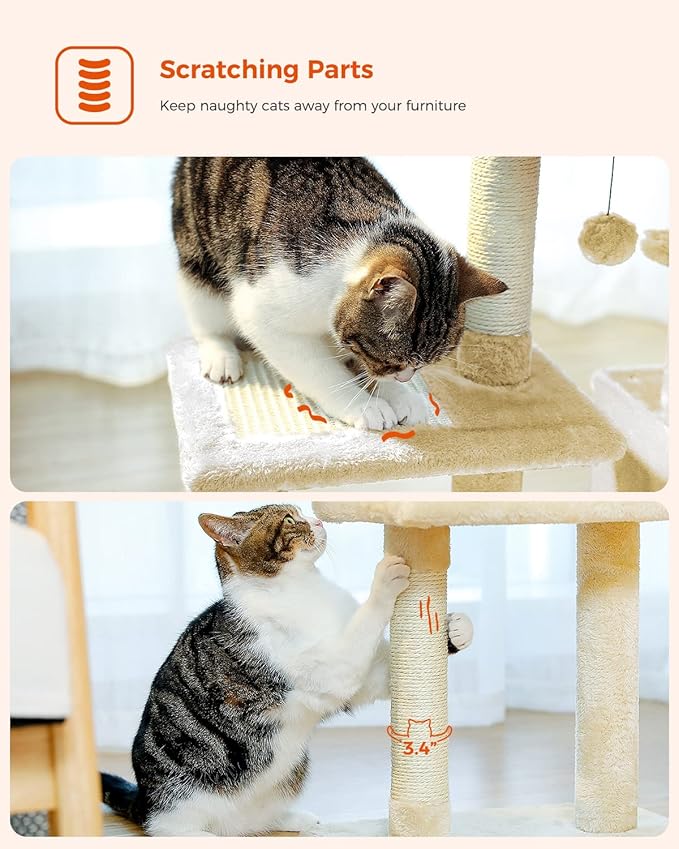 Scratching Parts

Keep naughty cats away from your furniture

3.4"