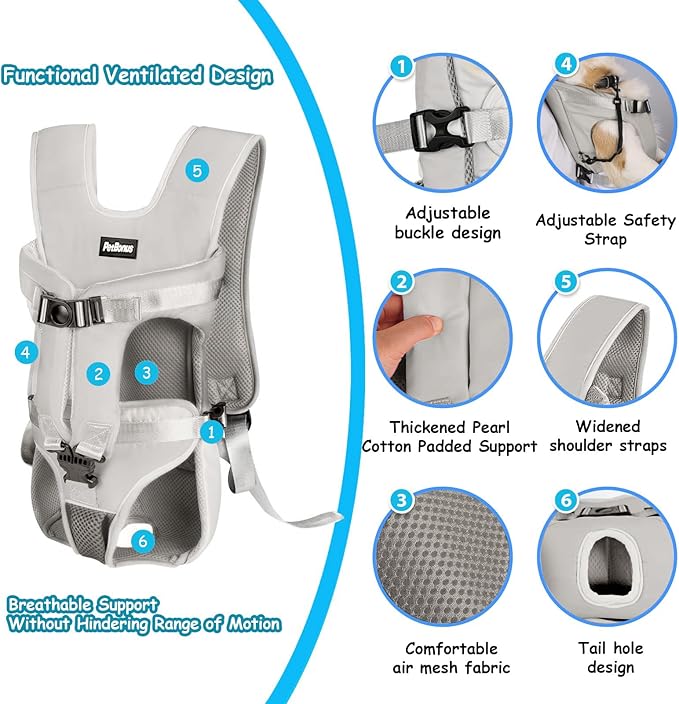 Functional Ventilated Design

5

PetBonus

4

2

3

1

6

Breathable Support
Without Hindering Range of Motion

1

Adjustable buckle design

4

Adjustable Safety Strap

2

Thickened Pearl Cotton Padded Support

5

Widened shoulder straps

3

Comfortable air mesh fabric

6

Tail hole design