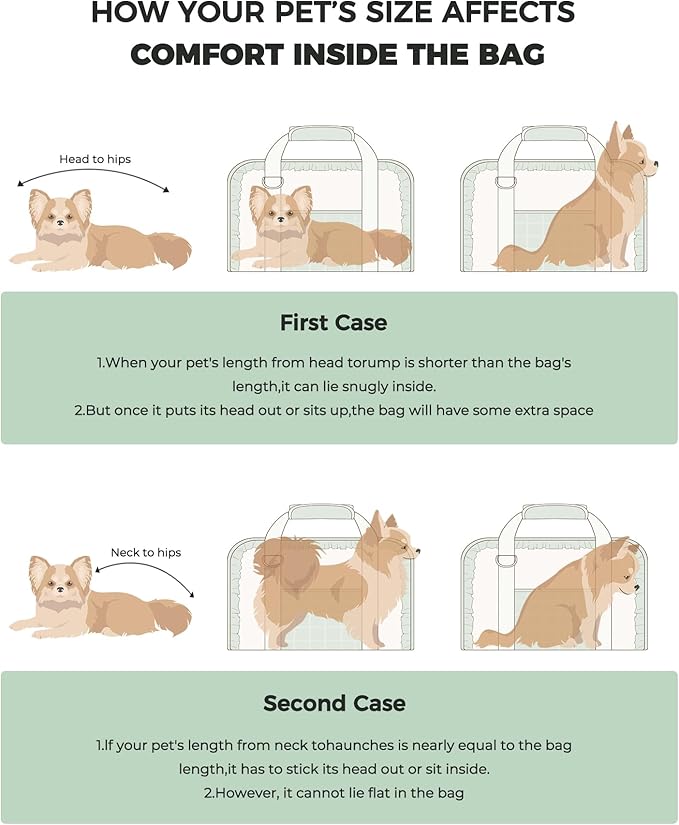 HOW YOUR PET'S SIZE AFFECTS
COMFORT INSIDE THE BAG

Head to hips

First Case

1.When your pet's length from head torump is shorter than the bag's length,it can lie snugly inside.
2.But once it puts its head out or sits up,the bag will have some extra space

Neck to hips

Second Case

1.If your pet's length from neck tohaunches is nearly equal to the bag length,it has to stick its head out or sit inside.
2.However, it cannot lie flat in the bag