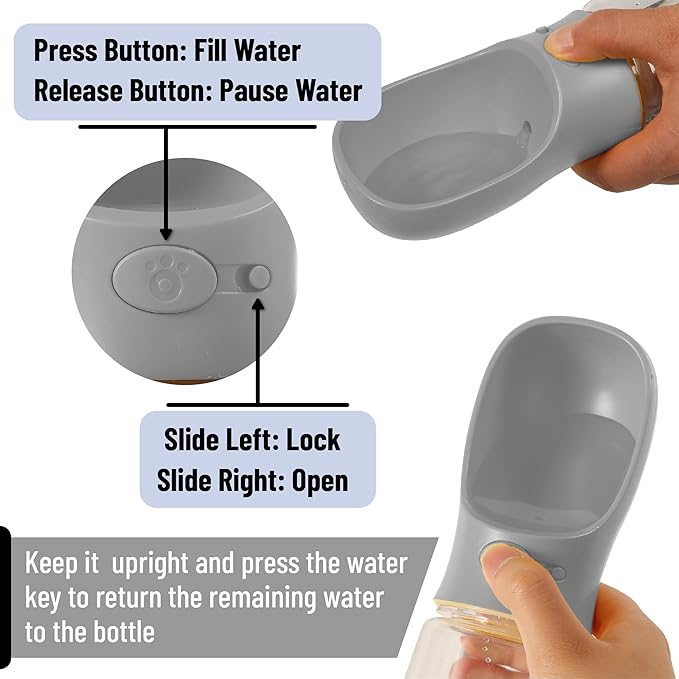 Press Button: Fill Water
Release Button: Pause Water

Slide Left: Lock
Slide Right: Open

Keep it upright and press the water key to return the remaining water to the bottle