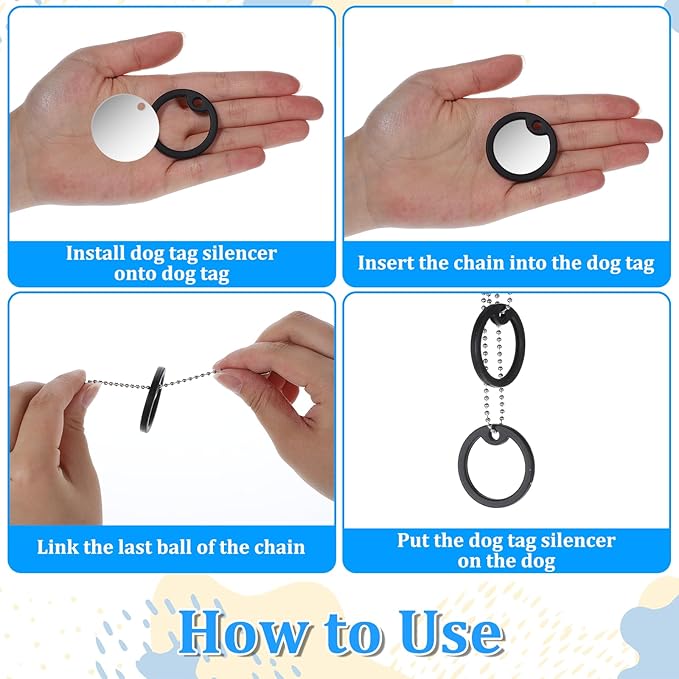 Install dog tag silencer onto dog tag

Insert the chain into the dog tag

Link the last ball of the chain

Put the dog tag silencer on the dog

How to Use