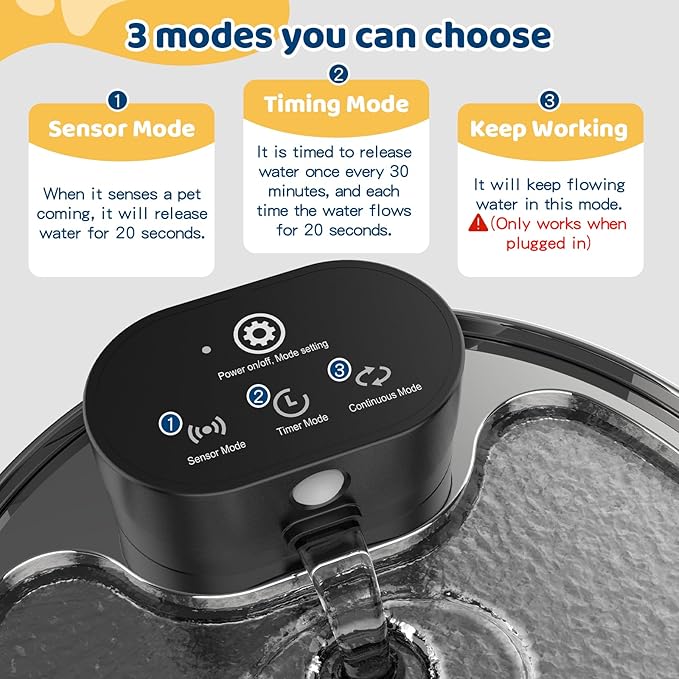 3 modes you can choose

1
Sensor Mode

When it senses a pet coming, it will release water for 20 seconds.

2
Timing Mode

It is timed to release water once every 30 minutes, and each time the water flows for 20 seconds.

3
Keep Working

It will keep flowing water in this mode. (Only works when plugged in)

Power on/off, Mode setting

1 Sensor Mode

2 Timer Mode

3 Continuous Mode