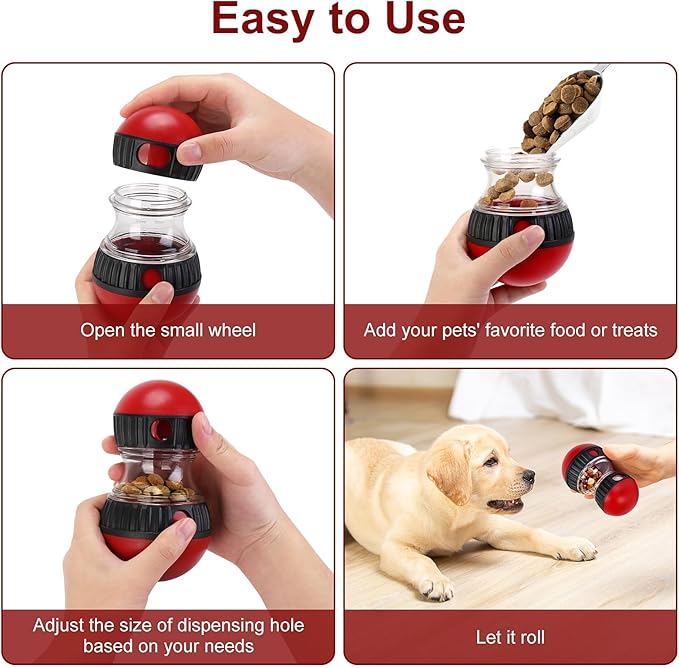 Easy to Use

Open the small wheel

Add your pets' favorite food or treats

Adjust the size of dispensing hole based on your needs

Let it roll