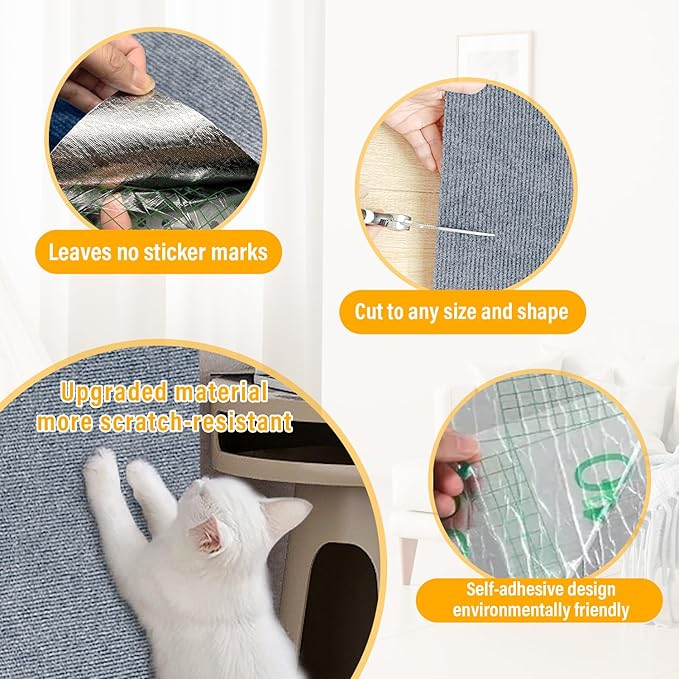 Leaves no sticker marks

Cut to any size and shape

Upgraded material more scratch-resistant

Self-adhesive design environmentally friendly