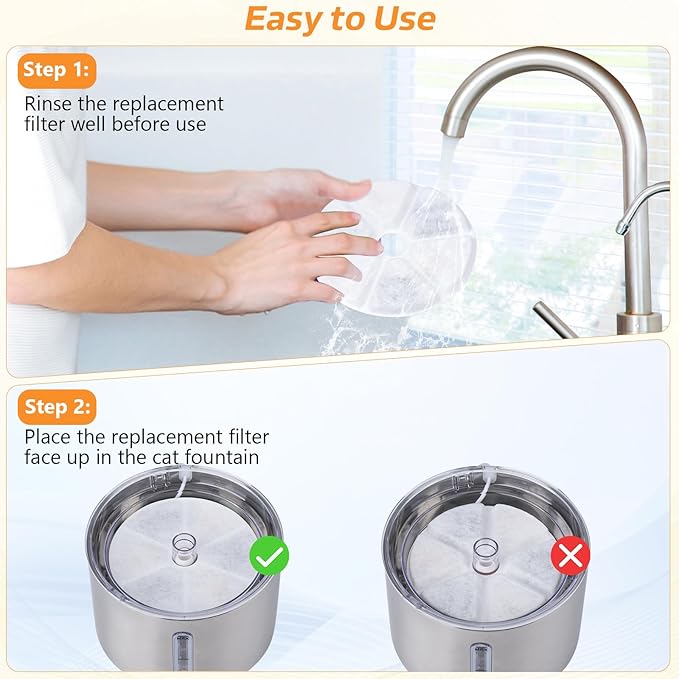 Easy to Use

Step 1:

Rinse the replacement filter well before use

Step 2:

Place the replacement filter face up in the cat fountain