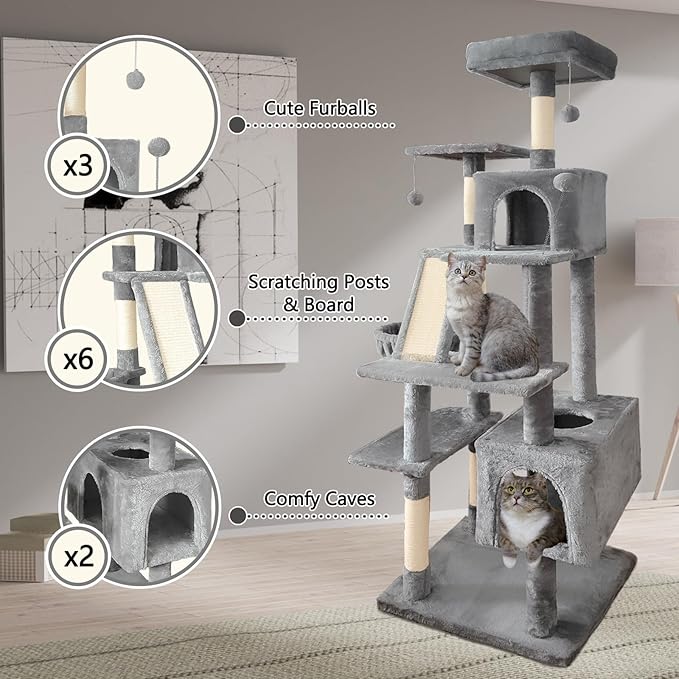 x3

Cute Furballs

x6

Scratching Posts & Board

x2

Comfy Caves