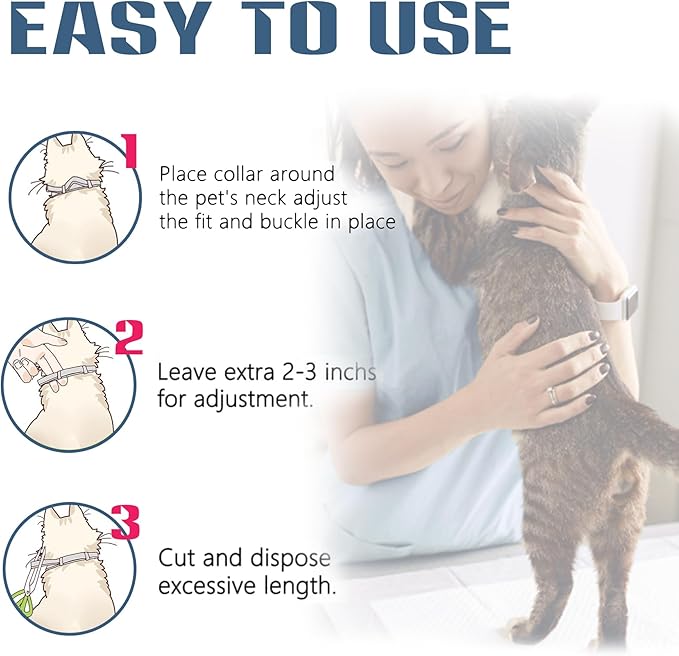 EASY TO USE

1

Place collar around the pet's neck adjust the fit and buckle in place

2

Leave extra 2-3 inchs for adjustment.

3

Cut and dispose excessive length.