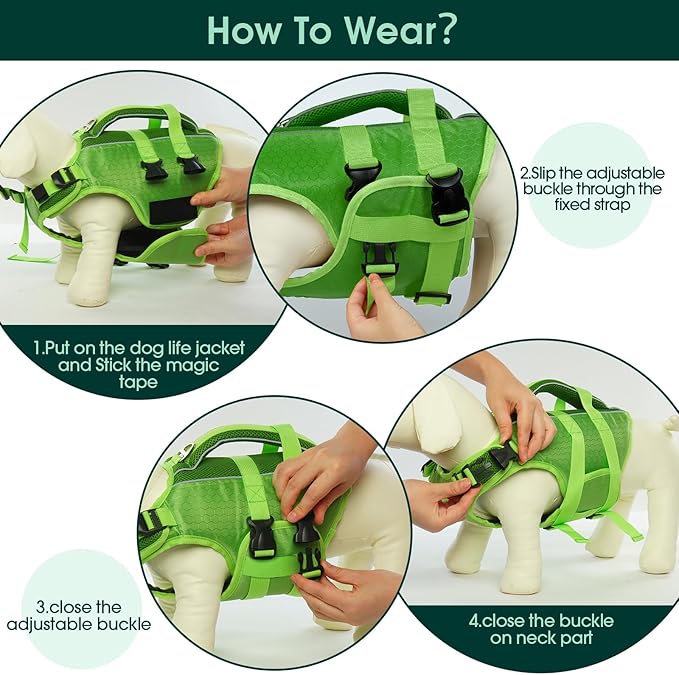 How To Wear?

1.Put on the dog life jacket and Stick the magic tape

2.Slip the adjustable buckle through the fixed strap

3.close the adjustable buckle

4.close the buckle on neck part