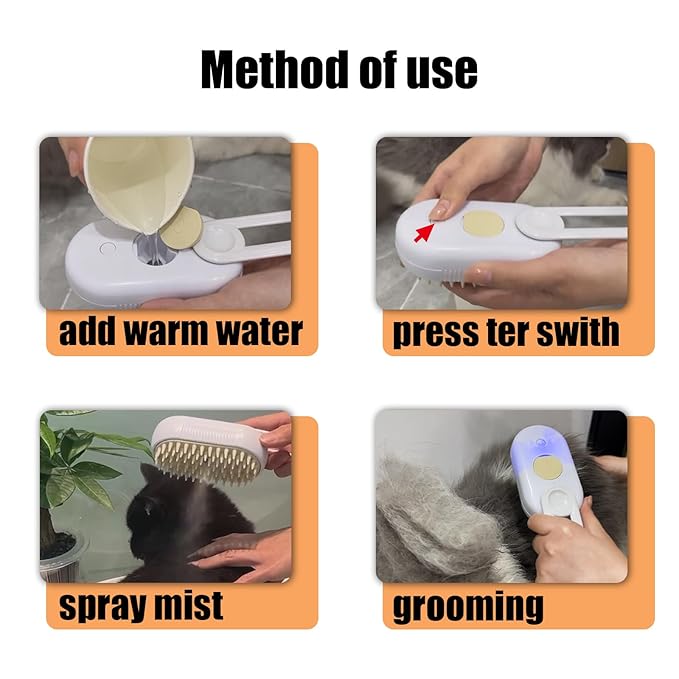 Method of use

add warm water

press ter swith

spray mist

grooming