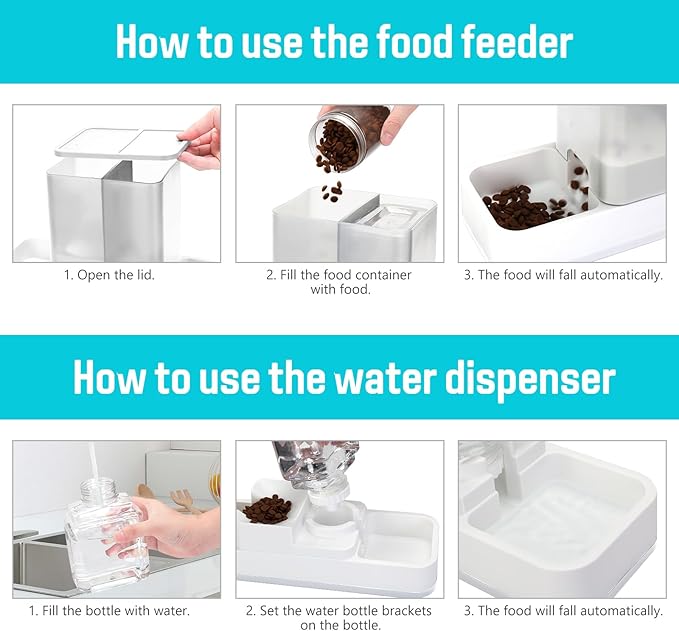 How to use the food feeder

1. Open the lid.

2. Fill the food container with food.

3. The food will fall automatically.

How to use the water dispenser

1. Fill the bottle with water.

2. Set the water bottle brackets on the bottle.

3. The food will fall automatically.