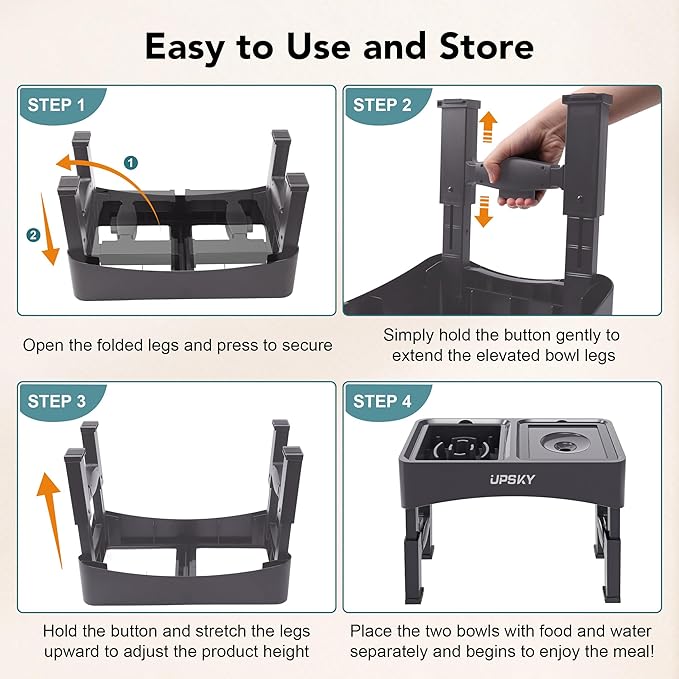 Easy to Use and Store

STEP 1

1

2

Open the folded legs and press to secure

STEP 2

Simply hold the button gently to extend the elevated bowl legs

STEP 3

Hold the button and stretch the legs upward to adjust the product height

STEP 4

UPSKY

Place the two bowls with food and water separately and begins to enjoy the meal!