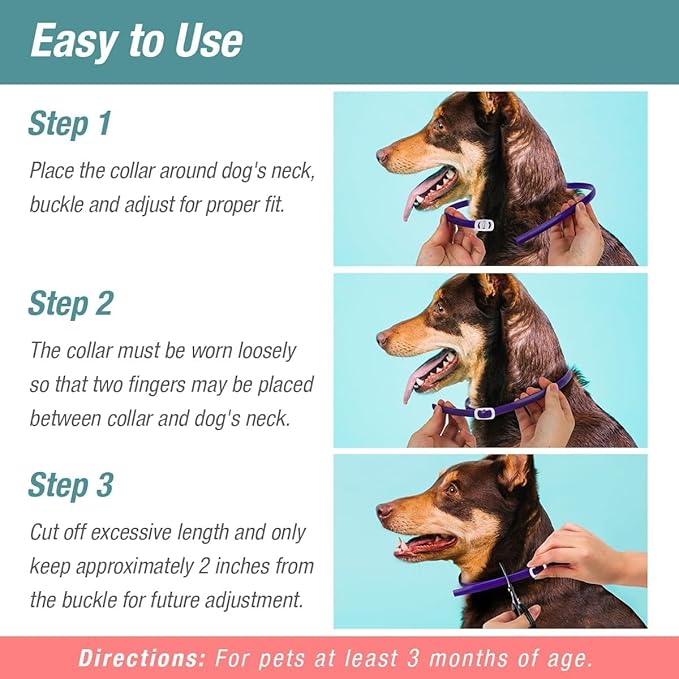 Easy to Use

Step 1

Place the collar around dog's neck, buckle and adjust for proper fit.

Step 2

The collar must be worn loosely so that two fingers may be placed between collar and dog's neck.

Step 3

Cut off excessive length and only keep approximately 2 inches from the buckle for future adjustment.

Directions: For pets at least 3 months of age.