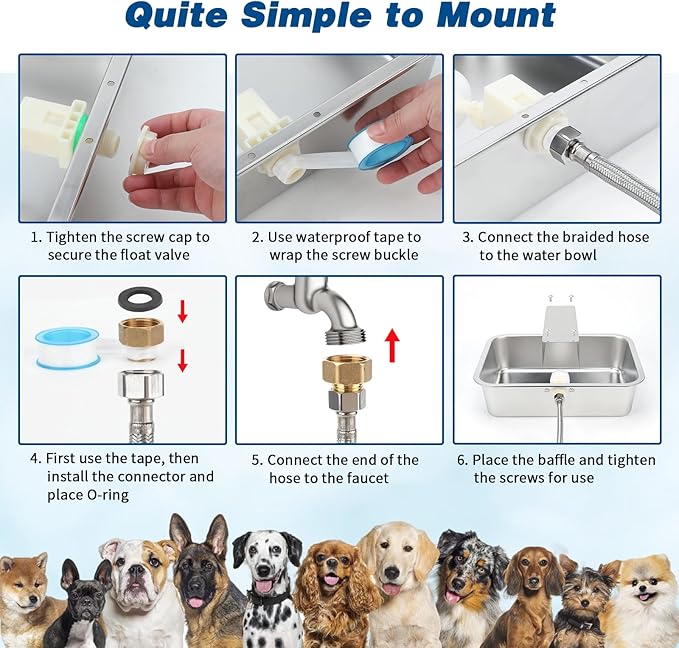 Quite Simple to Mount

1. Tighten the screw cap to secure the float valve

2. Use waterproof tape to wrap the screw buckle

3. Connect the braided hose to the water bowl

4. First use the tape, then install the connector and place O-ring

5. Connect the end of the hose to the faucet

6. Place the baffle and tighten the screws for use