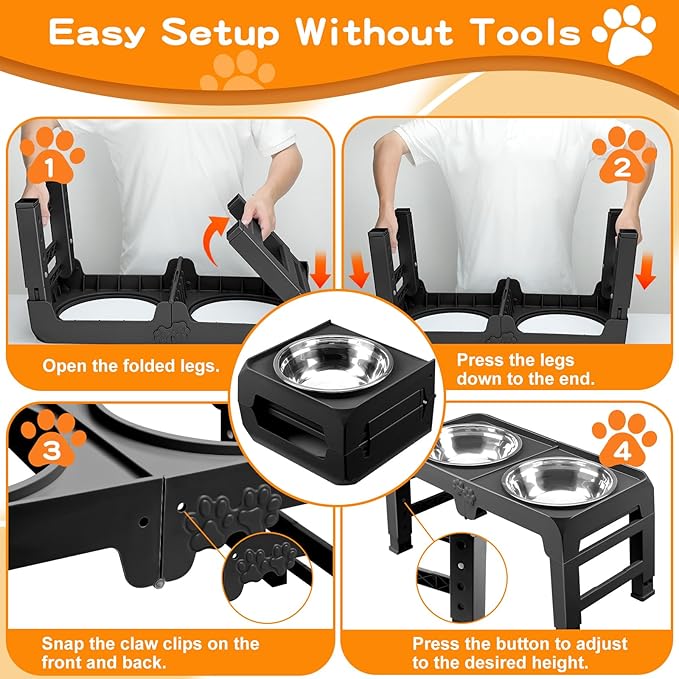 Easy Setup Without Tools

1

Open the folded legs.

2

Press the legs down to the end.

3

Snap the claw clips on the front and back.

4

Press the button to adjust to the desired height.