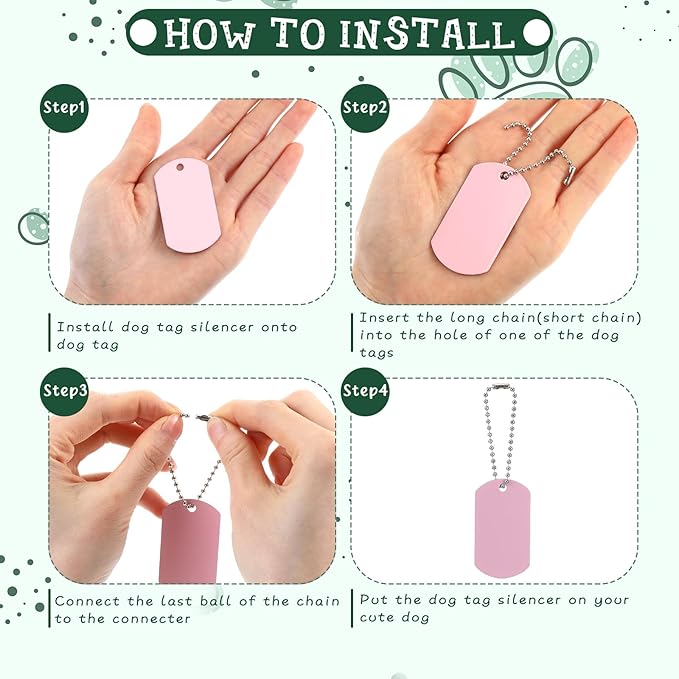 HOW TO INSTALL

Step1

Install dog tag silencer onto dog tag

Step2

Insert the long chain(short chain) into the hole of one of the dog tags

Step3

Connect the last ball of the chain to the connecter

Step4

Put the dog tag silencer on your cute dog