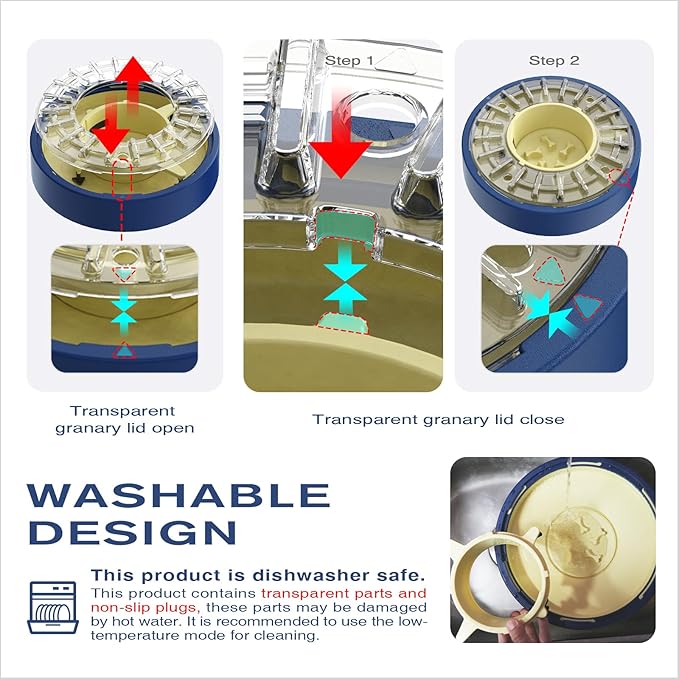 Step 1

Step 2

Transparent granary lid open

Transparent granary lid close

WASHABLE DESIGN

This product is dishwasher safe.

This product contains transparent parts and non-slip plugs, these parts may be damaged by hot water. It is recommended to use the low-temperature mode for cleaning.