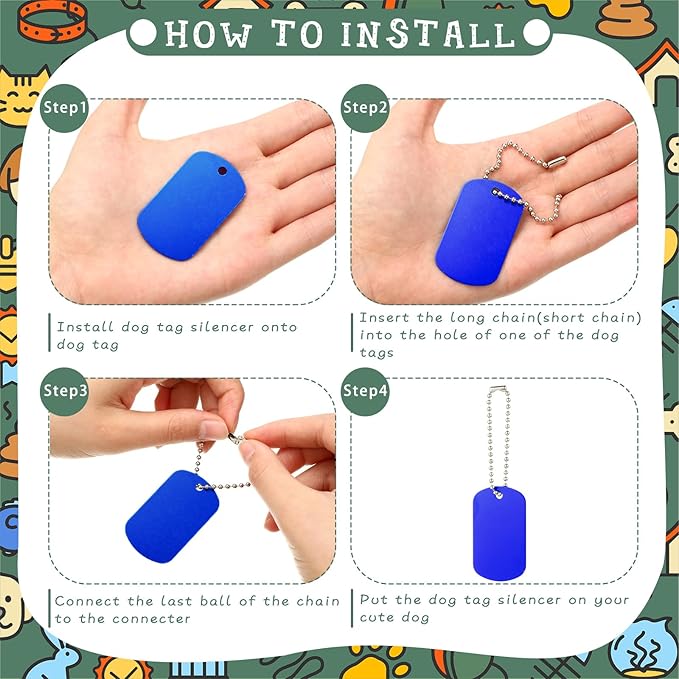 HOW TO INSTALL

Step1

Install dog tag silencer onto dog tag

Step2

Insert the long chain(short chain) into the hole of one of the dog tags

Step3

Connect the last ball of the chain to the connecter

Step4

Put the dog tag silencer on your cute dog