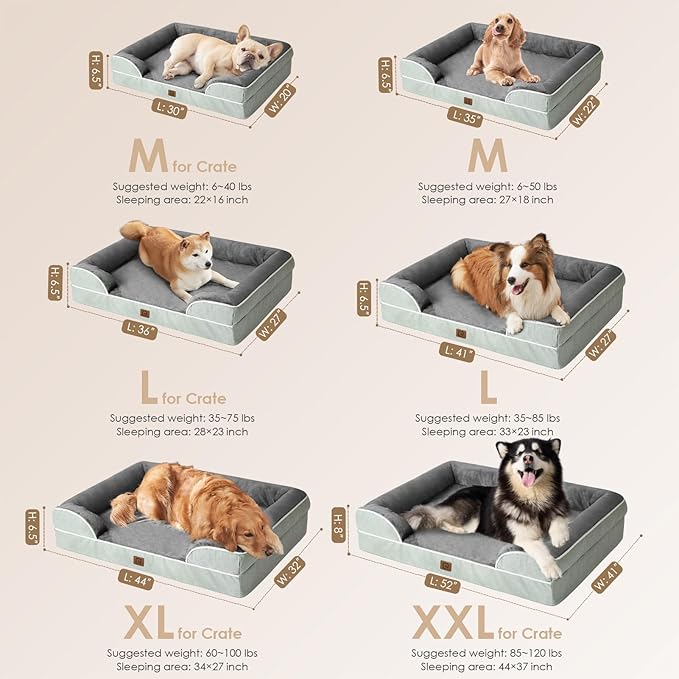 H: 6.5"
L: 30"
W: 20"

M for Crate
Suggested weight: 6~40 lbs
Sleeping area: 22×16 inch

H: 6.5"
L: 35"
W: 22"

M
Suggested weight: 6~50 lbs
Sleeping area: 27×18 inch

H: 6.5"
L: 36"
W: 27"

L for Crate
Suggested weight: 35~75 lbs
Sleeping area: 28×23 inch

H: 6.5"
L: 41"
W: 27"

L
Suggested weight: 35~85 lbs
Sleeping area: 33×23 inch

H: 6.5"
L: 44"
W: 32"

XL for Crate
Suggested weight: 60~100 lbs
Sleeping area: 34×27 inch

H: 8"
L: 52"
W: 41"

XXL for Crate
Suggested weight: 85~120 lbs
Sleeping area: 44×37 inch