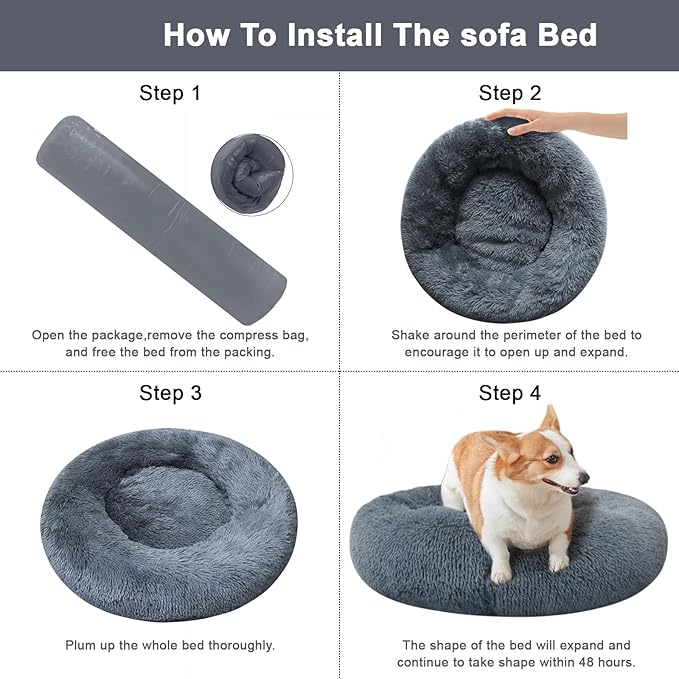 How To Install The sofa Bed

Step 1

Open the package,remove the compress bag, and free the bed from the packing.

Step 2

Shake around the perimeter of the bed to encourage it to open up and expand.

Step 3

Plum up the whole bed thoroughly.

Step 4

The shape of the bed will expand and continue to take shape within 48 hours.