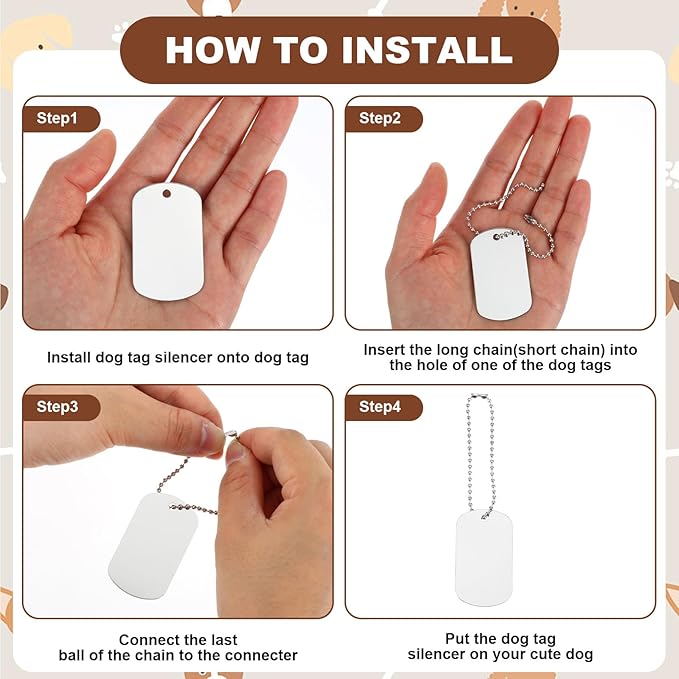 HOW TO INSTALL

Step1

Install dog tag silencer onto dog tag

Step2

Insert the long chain(short chain) into the hole of one of the dog tags

Step3

Connect the last ball of the chain to the connecter

Step4

Put the dog tag silencer on your cute dog