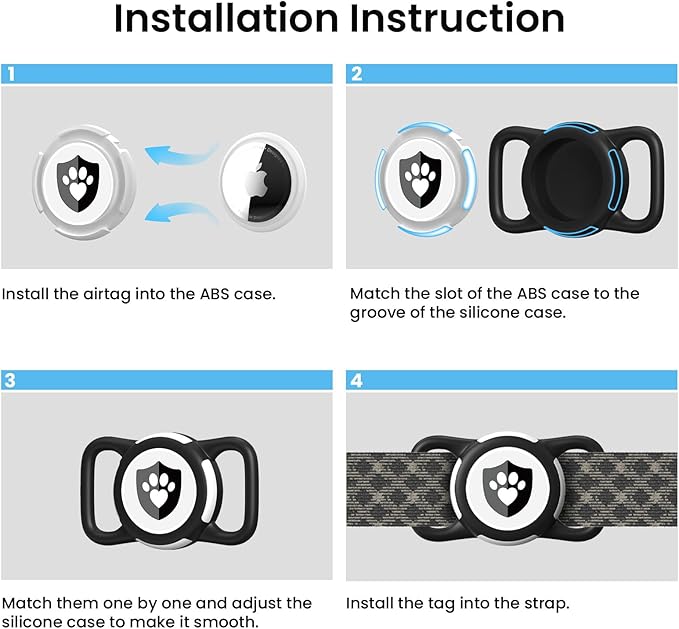 Installation Instruction

1

Install the airtag into the ABS case.

2

Match the slot of the ABS case to the groove of the silicone case.

3

Match them one by one and adjust the silicone case to make it smooth.

4

Install the tag into the strap.