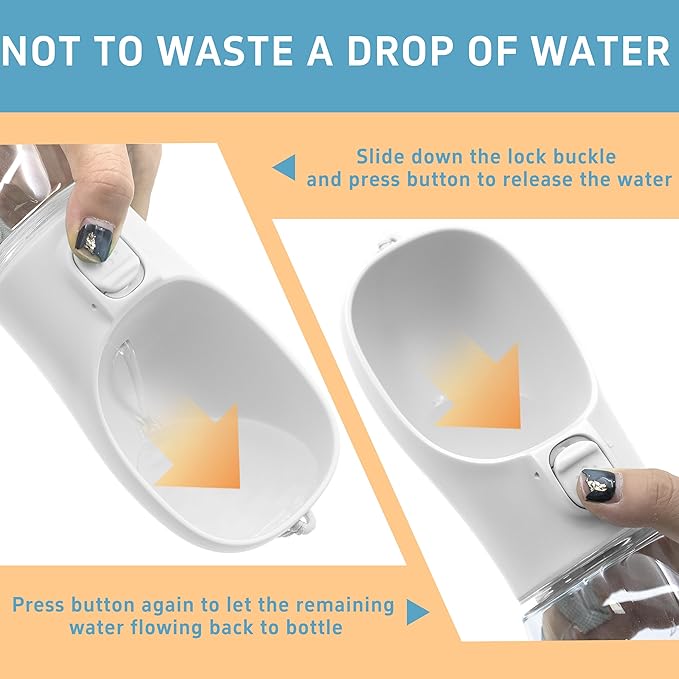 NOT TO WASTE A DROP OF WATER

Slide down the lock buckle and press button to release the water

Press button again to let the remaining water flowing back to bottle