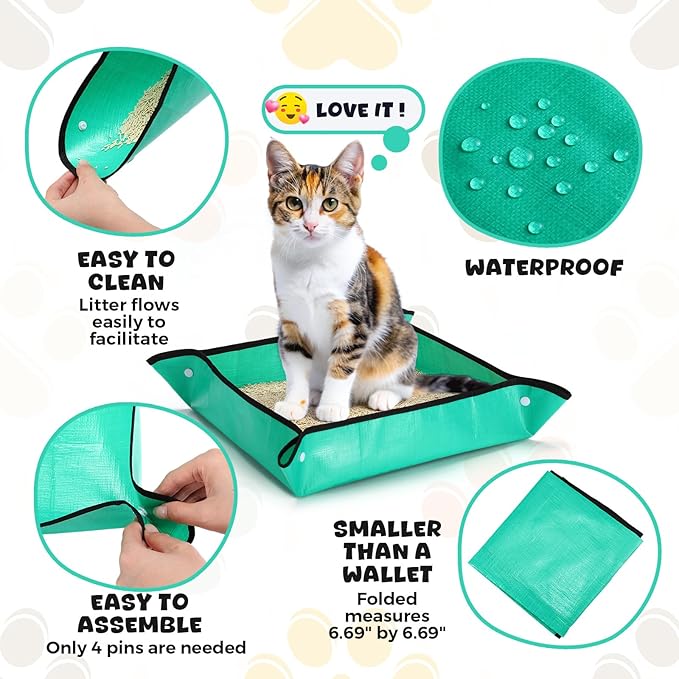 LOVE IT !

EASY TO CLEAN
Litter flows easily to facilitate

WATERPROOF

EASY TO ASSEMBLE
Only 4 pins are needed

SMALLER THAN A WALLET
Folded measures 6.69" by 6.69"