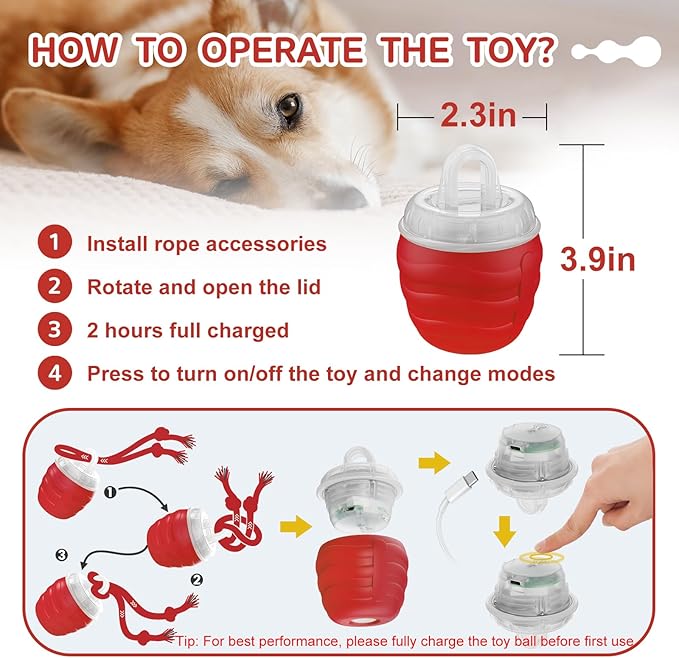 HOW TO OPERATE THE TOY?

2.3in

3.9in

1 Install rope accessories

2 Rotate and open the lid

3 2 hours full charged

4 Press to turn on/off the toy and change modes

❶

❷

❸

Tip: For best performance, please fully charge the toy ball before first use