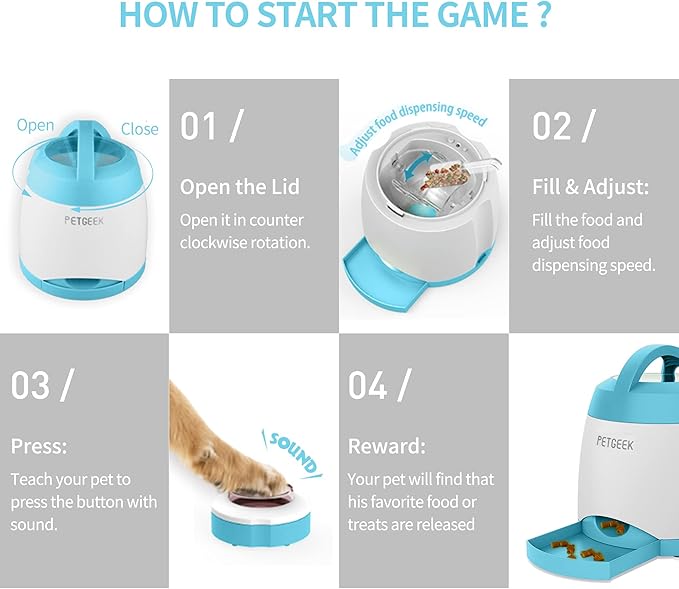 HOW TO START THE GAME ?

Open
Close
PETGEEK

01 /

Open the Lid

Open it in counter clockwise rotation.

Adjust food dispensing speed

02 /

Fill & Adjust:

Fill the food and adjust food dispensing speed.

03 /

Press:

Teach your pet to press the button with sound.

SOUND

04 /

Reward:

Your pet will find that his favorite food or treats are released

PETGEEK