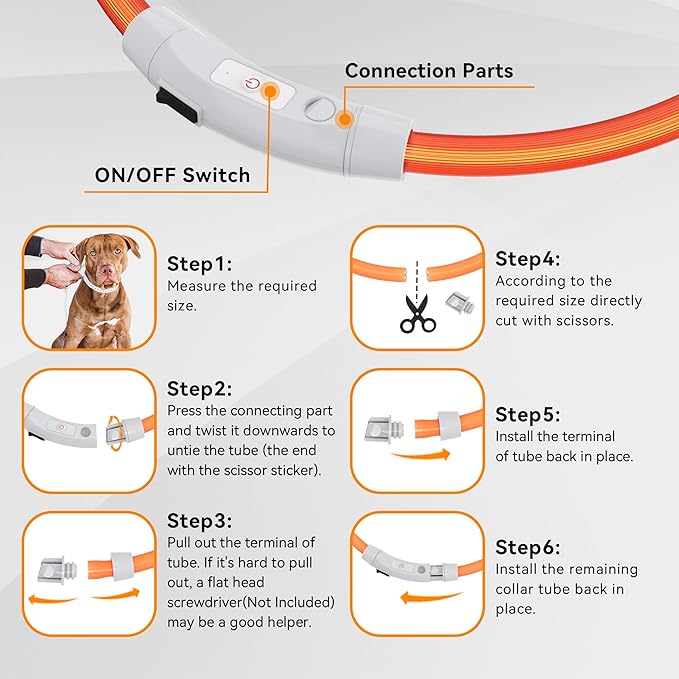 Connection Parts

ON/OFF Switch

Step1:
Measure the required size.

Step2:
Press the connecting part and twist it downwards to untie the tube (the end with the scissor sticker).

Step3:
Pull out the terminal of tube. If it's hard to pull out, a flat head screwdriver(Not Included) may be a good helper.

Step4:
According to the required size directly cut with scissors.

Step5:
Install the terminal of tube back in place.

Step6:
Install the remaining collar tube back in place.