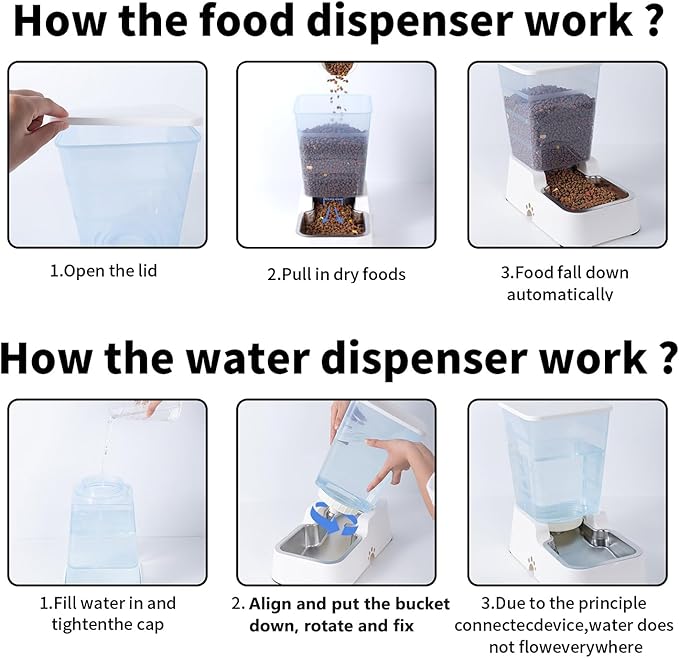 How the food dispenser work ?

1.Open the lid

2.Pull in dry foods

3.Food fall down automatically

How the water dispenser work ?

1.Fill water in and tightenthe cap

2. Align and put the bucket down, rotate and fix

3.Due to the principle connectecdevice,water does not floweverywhere