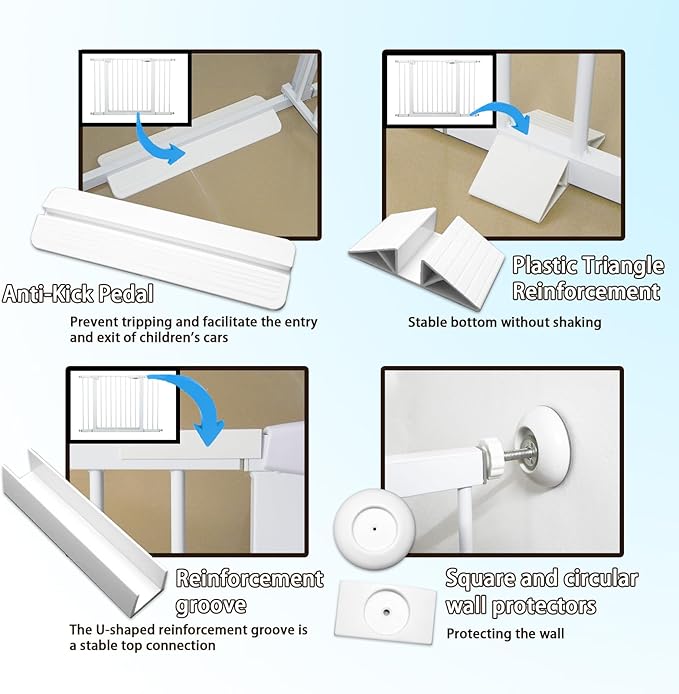 Anti-Kick Pedal

Prevent tripping and facilitate the entry and exit of children's cars

Plastic Triangle Reinforcement

Stable bottom without shaking

Reinforcement groove

The U-shaped reinforcement groove is a stable top connection

Square and circular wall protectors

Protecting the wall