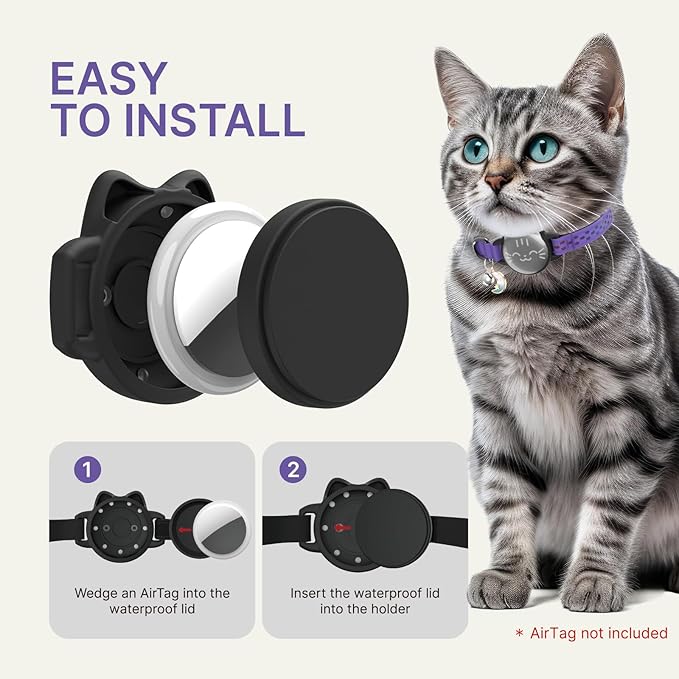 EASY
TO INSTALL

1
Wedge an AirTag into the waterproof lid

2
Insert the waterproof lid into the holder

* AirTag not included