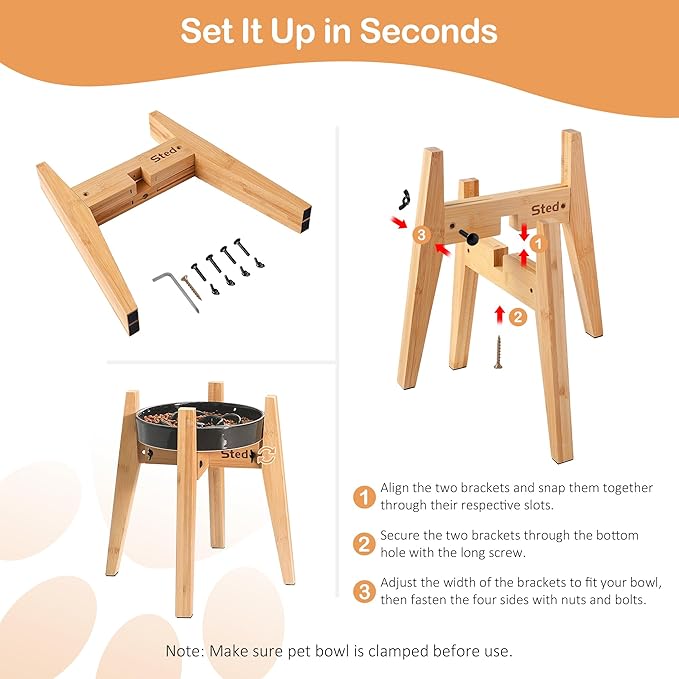 Set It Up in Seconds

Sted

Sted

3

1

2

Sted

1 Align the two brackets and snap them together through their respective slots.

2 Secure the two brackets through the bottom hole with the long screw.

3 Adjust the width of the brackets to fit your bowl, then fasten the four sides with nuts and bolts.

Note: Make sure pet bowl is clamped before use.