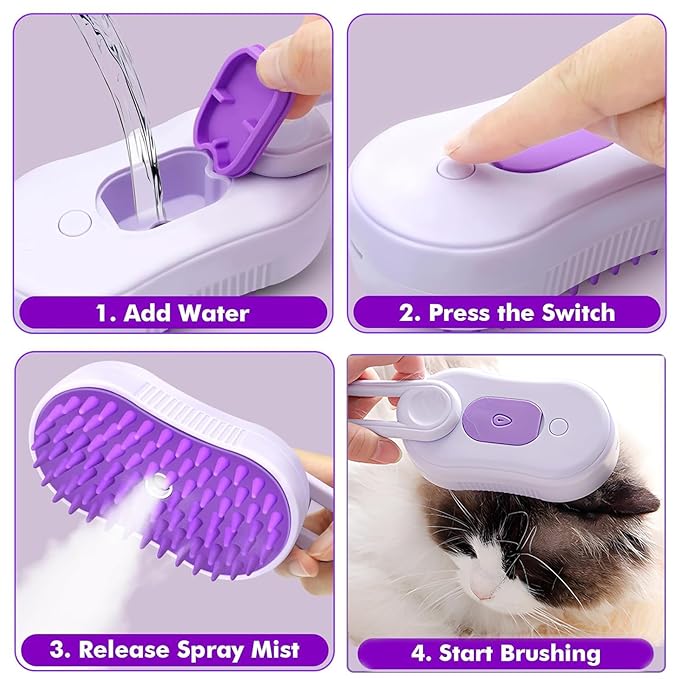 1. Add Water

2. Press the Switch

3. Release Spray Mist

4. Start Brushing