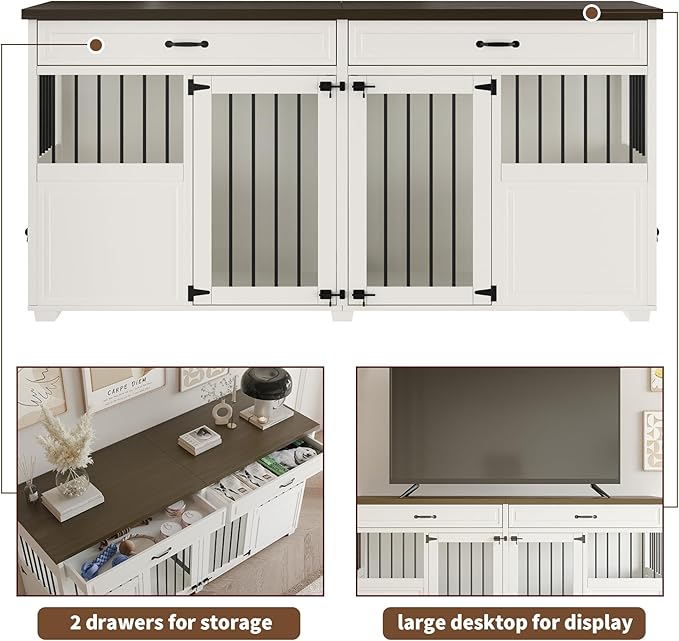 CARPE DIEM

2 drawers for storage

large desktop for display