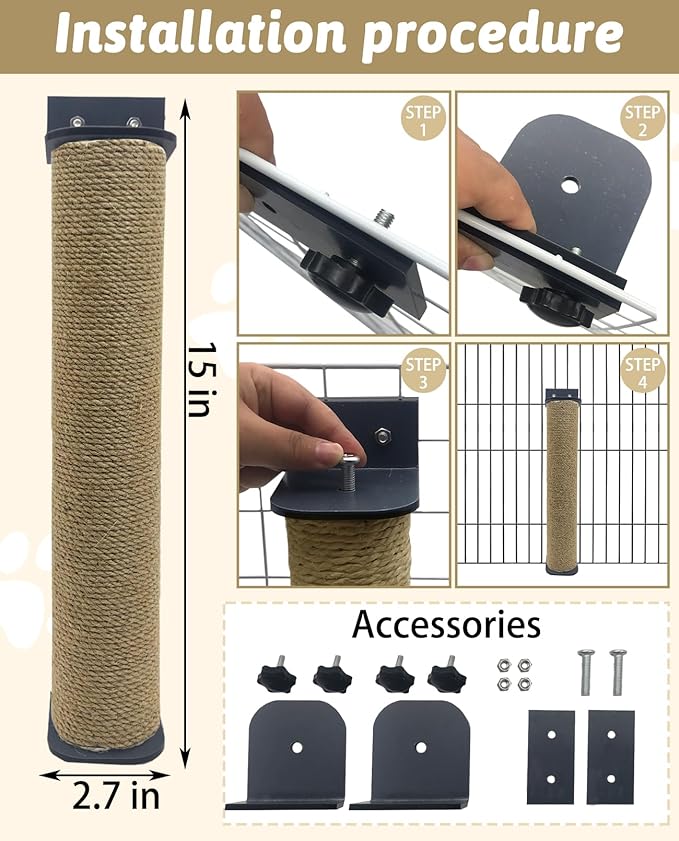 Installation procedure

15 in

2.7 in

STEP 1

STEP 2

STEP 3

STEP 4

Accessories