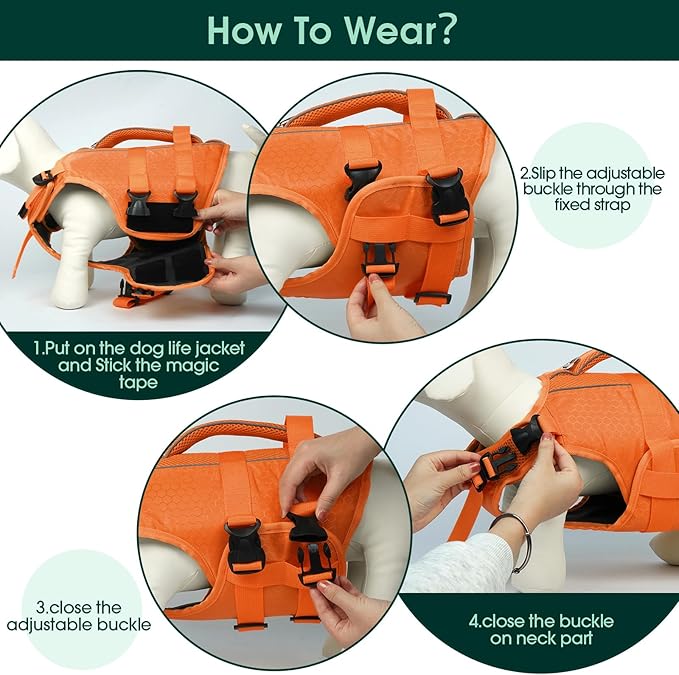 How To Wear?

1.Put on the dog life jacket and Stick the magic tape

2.Slip the adjustable buckle through the fixed strap

3.close the adjustable buckle

4.close the buckle on neck part