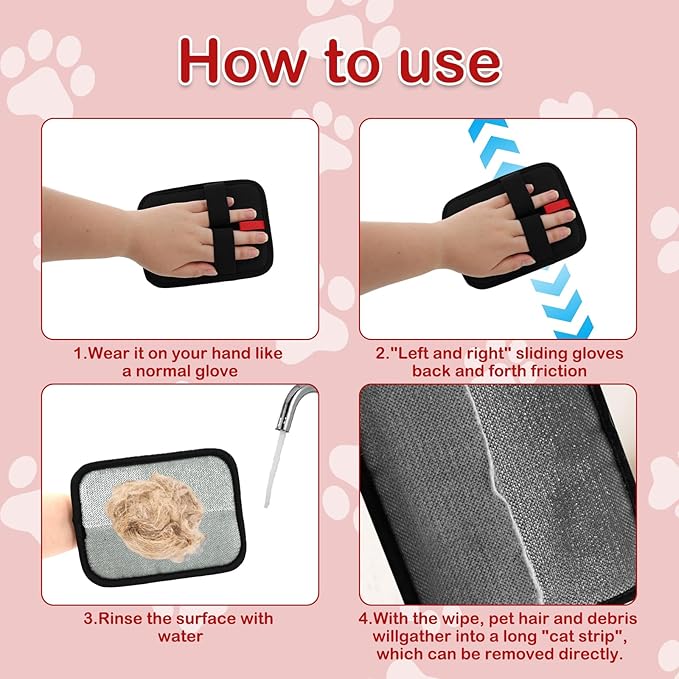 How to use

1.Wear it on your hand like a normal glove

2."Left and right" sliding gloves back and forth friction

3.Rinse the surface with water

4.With the wipe, pet hair and debris willgather into a long "cat strip", which can be removed directly.