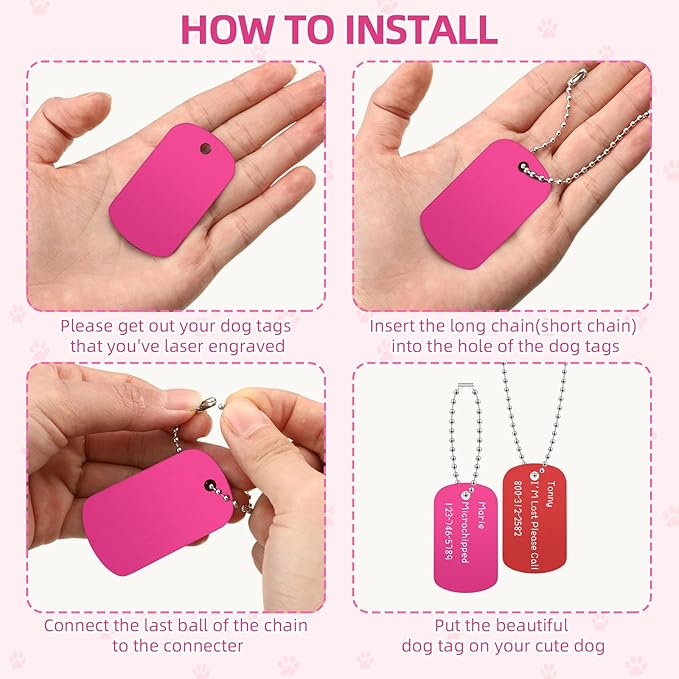 HOW TO INSTALL

Please get out your dog tags that you've laser engraved

Insert the long chain(short chain) into the hole of the dog tags

Connect the last ball of the chain to the connecter

Marie
Microchipped
123-746-5789

Tonny
I'M Lost Please Call
800-312-2582

Put the beautiful dog tag on your cute dog