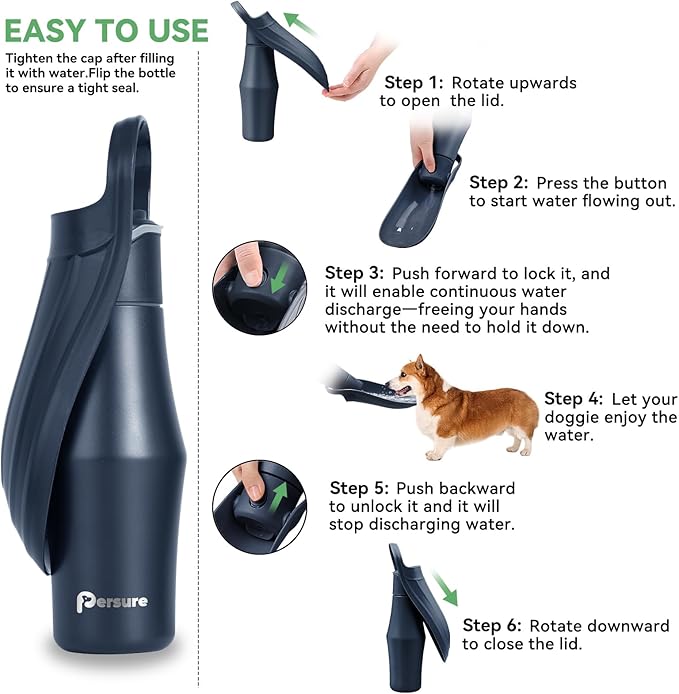 EASY TO USE

Tighten the cap after filling it with water.Flip the bottle to ensure a tight seal.

Persure

Step 1: Rotate upwards to open the lid.

Step 2: Press the button to start water flowing out.

Step 3: Push forward to lock it, and it will enable continuous water discharge—freeing your hands without the need to hold it down.

Step 4: Let your doggie enjoy the water.

Step 5: Push backward to unlock it and it will stop discharging water.

Step 6: Rotate downward to close the lid.