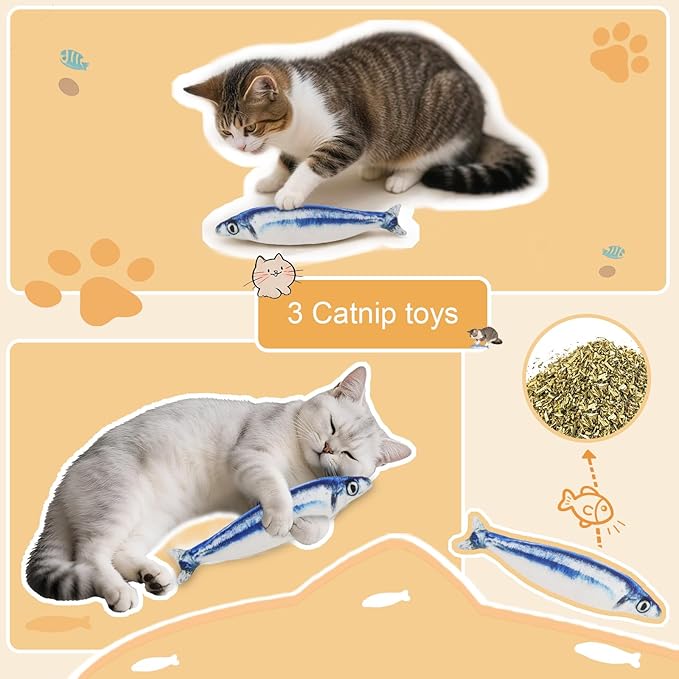 3 Catnip toys