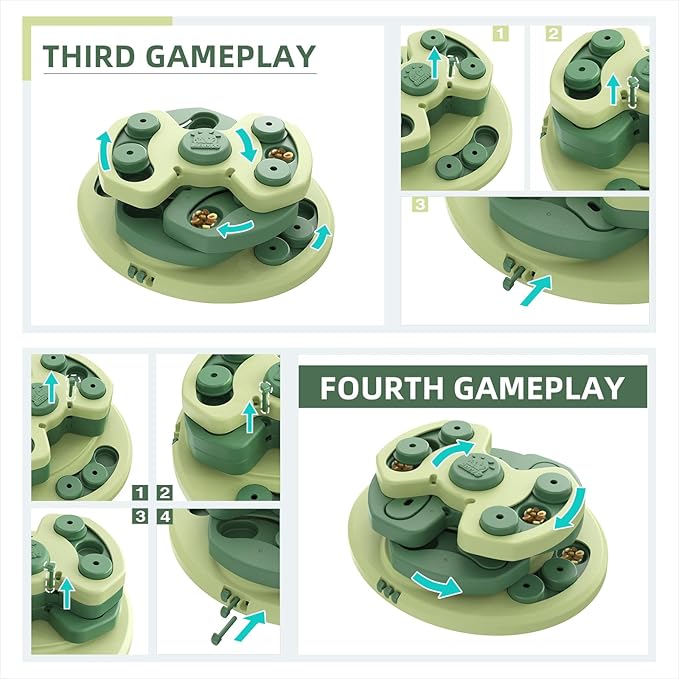 THIRD GAMEPLAY

1

2

3

1 2
3 4

FOURTH GAMEPLAY