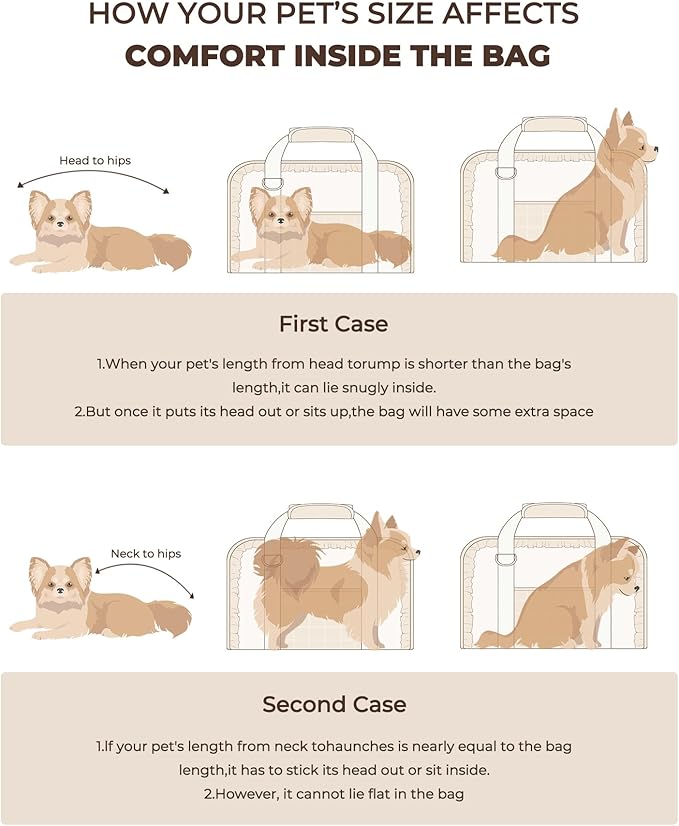 HOW YOUR PET'S SIZE AFFECTS
COMFORT INSIDE THE BAG

Head to hips

First Case

1.When your pet's length from head torump is shorter than the bag's length,it can lie snugly inside.
2.But once it puts its head out or sits up,the bag will have some extra space

Neck to hips

Second Case

1.If your pet's length from neck tohaunches is nearly equal to the bag length,it has to stick its head out or sit inside.
2.However, it cannot lie flat in the bag