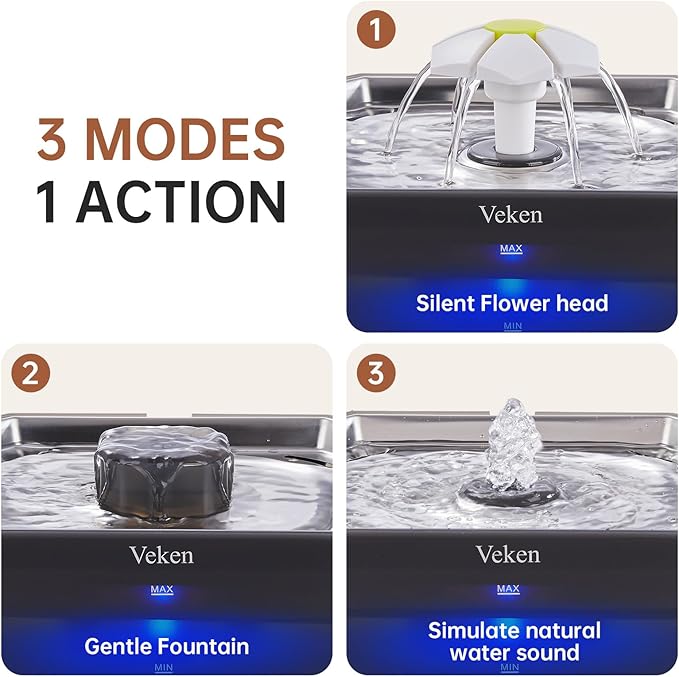 3 MODES
1 ACTION

1
Veken
MAX
Silent Flower head
MIN

2
Veken
MAX
Gentle Fountain
MIN

3
Veken
MAX
Simulate natural water sound
MIN