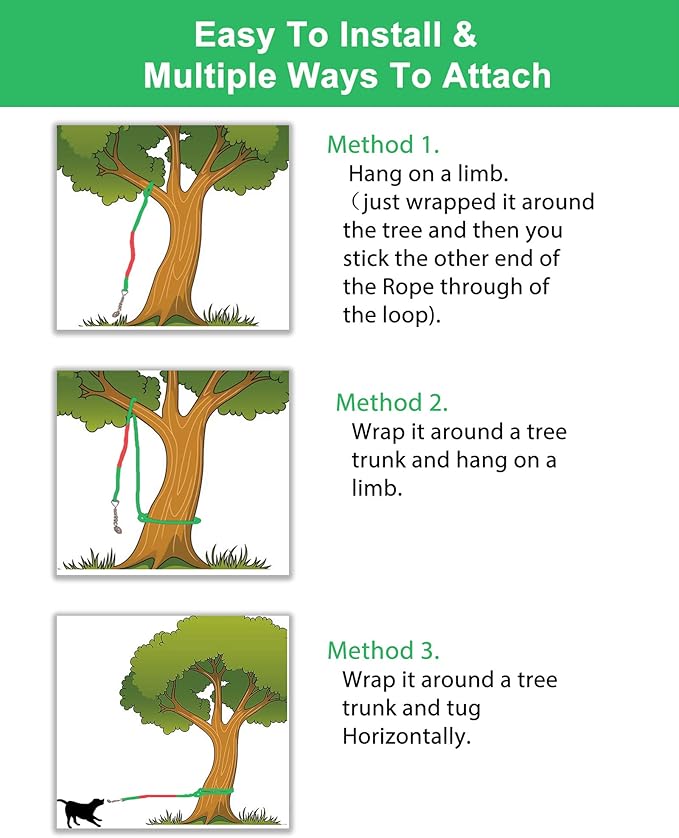 Easy To Install &
Multiple Ways To Attach

Method 1.
Hang on a limb.
（just wrapped it around the tree and then you stick the other end of the Rope through of the loop).

Method 2.
Wrap it around a tree trunk and hang on a limb.

Method 3.
Wrap it around a tree trunk and tug Horizontally.