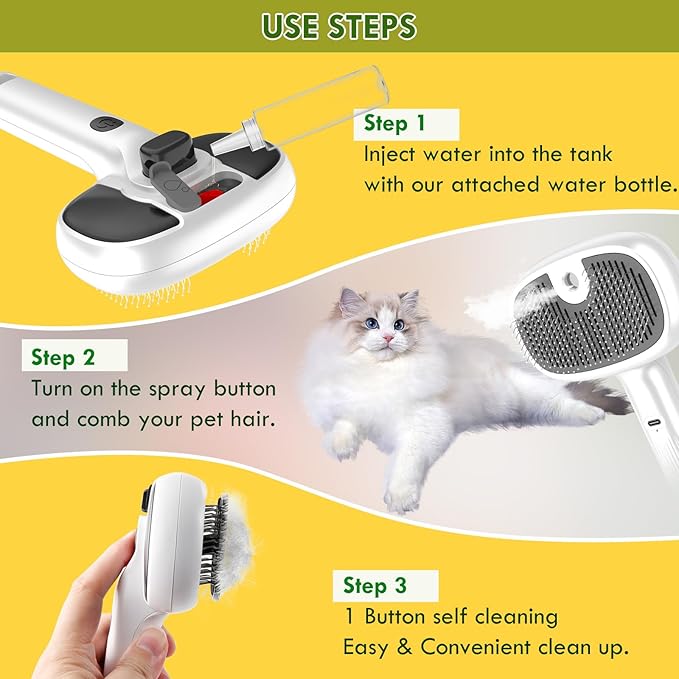 USE STEPS

Step 1
Inject water into the tank with our attached water bottle.

Step 2
Turn on the spray button and comb your pet hair.

Step 3
1 Button self cleaning
Easy & Convenient clean up.